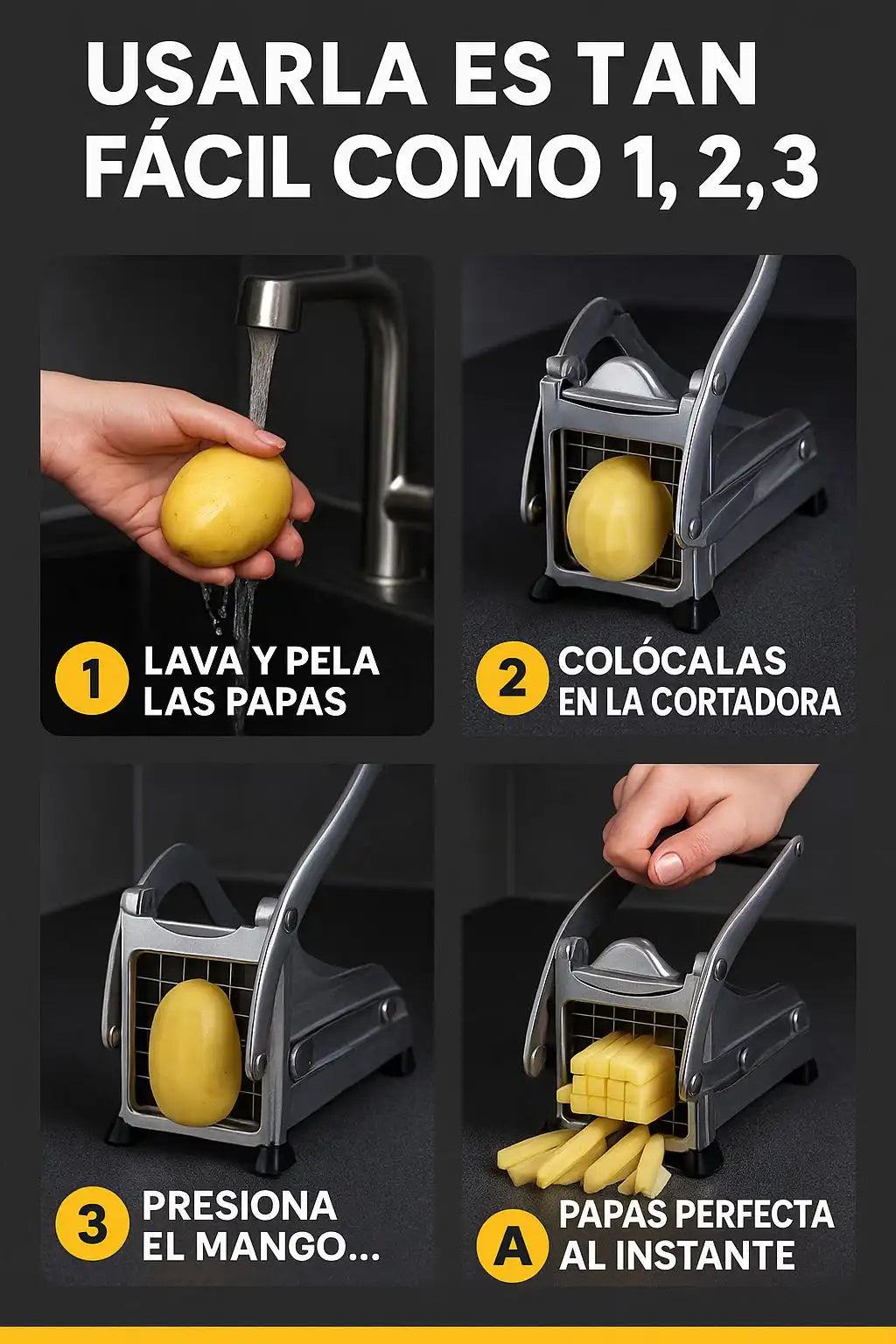 USARLA ES TAN FÁCIL COMO 1, 2,3

1 LAVA Y PELA LAS PAPAS

2 COLÓCALAS EN LA CORTADORA

3 PRESIONA EL MANGO...

A PAPAS PERFECTA AL INSTANTE